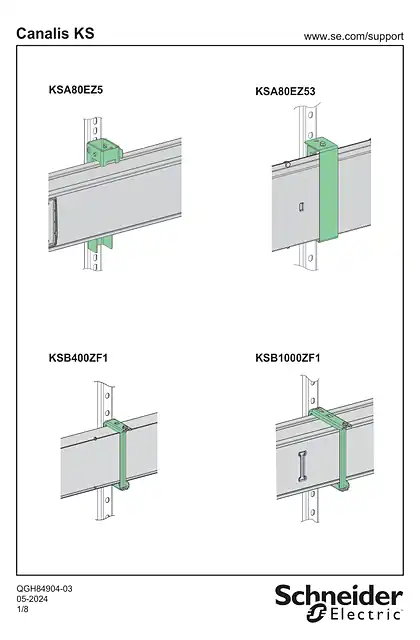 Canalis KS

www.se.com/support

KSA80EZ5

KSA80EZ53

KSB400ZF1

KSB1000ZF1

QGH84904-03
05-2024
1/8

Schneider Electric